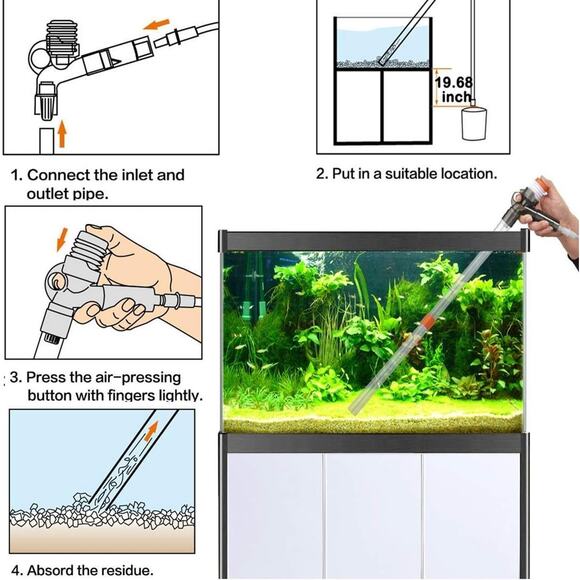 19.68 inch

1. Connect the inlet and outlet pipe.

2. Put in a suitable location.

3. Press the air-pressing button with fingers lightly.

4. Absord the residue.